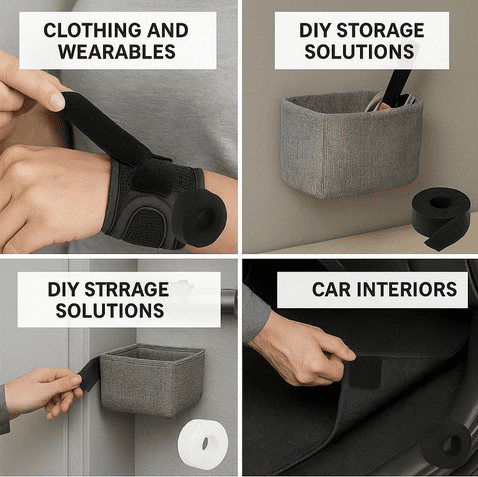 CLOTHING AND WEARABLES

DIY STORAGE SOLUTIONS

DIY STRRAGE SOLUTIONS

CAR INTERIORS